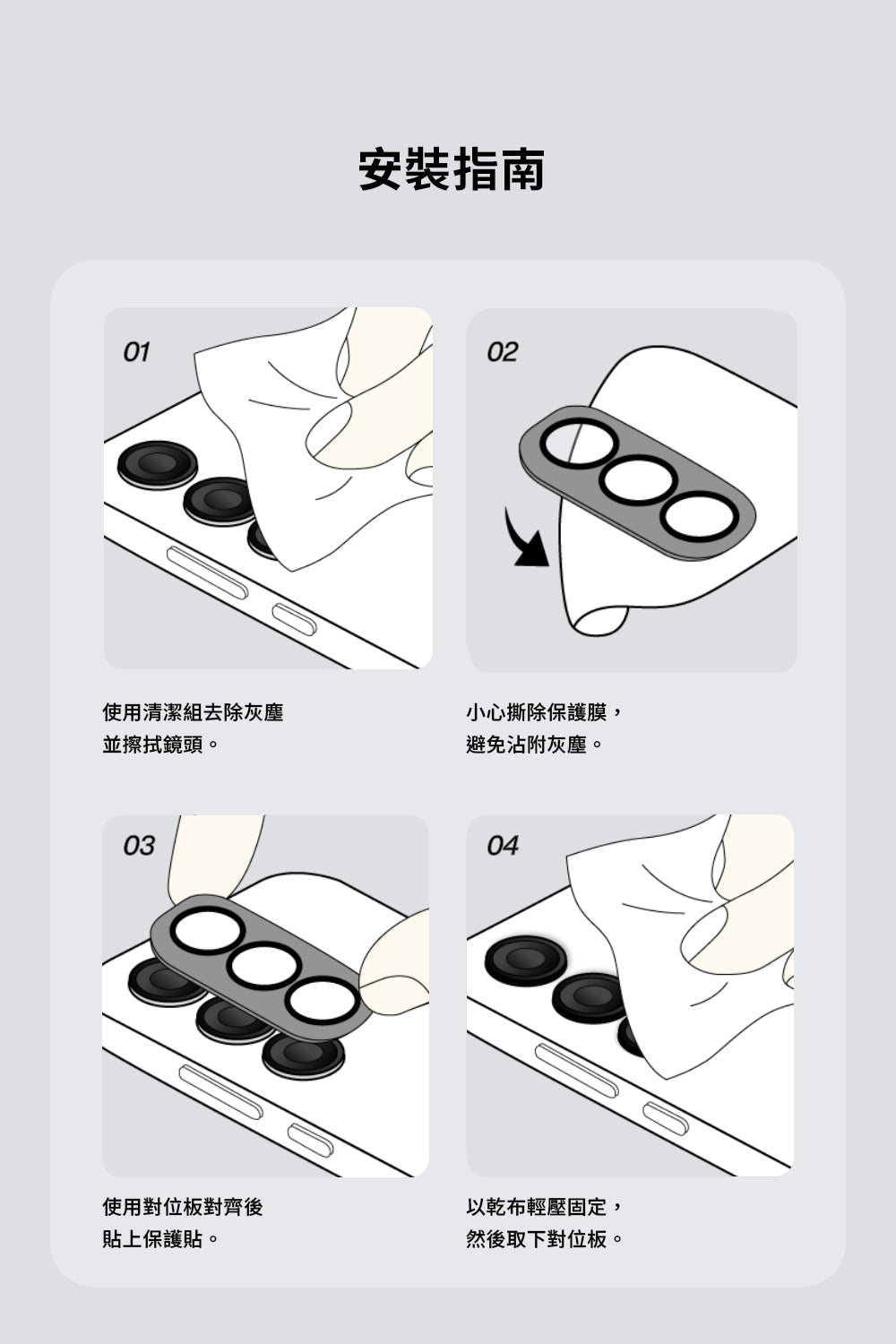 安裝指南

01

使用清潔組去除灰塵
並擦拭鏡頭。

02

小心撕除保護膜，
避免沾附灰塵。

03

使用對位板對齊後
貼上保護貼。

04

以乾布輕壓固定，
然後取下對位板。