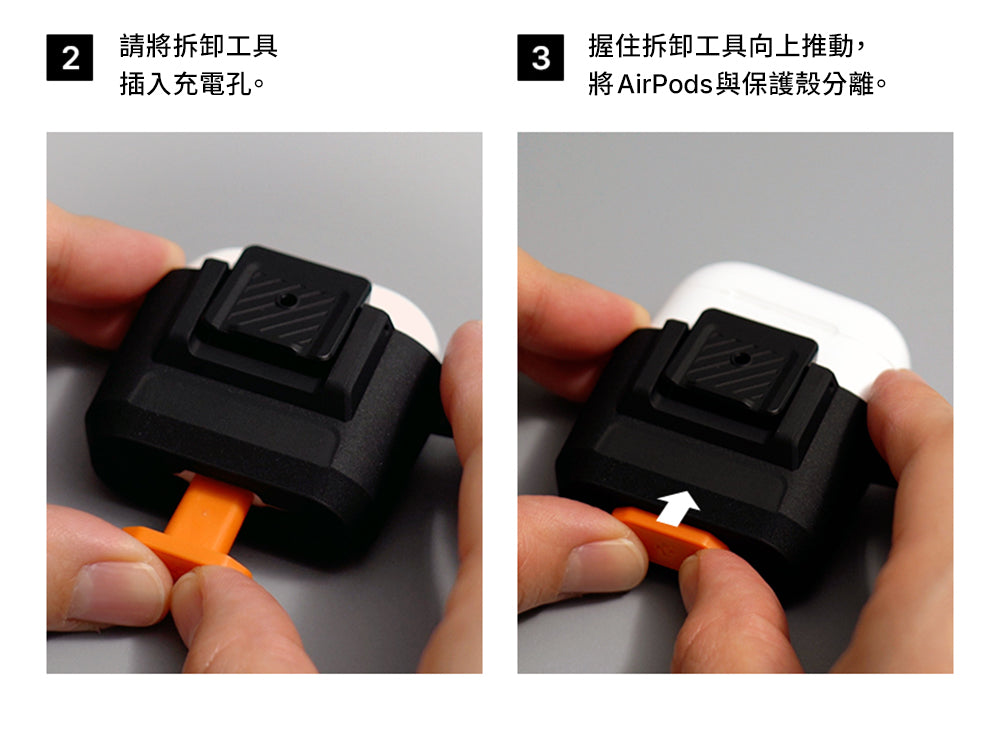 2 請將拆卸工具插入充電孔。

3 握住拆卸工具向上推動，將AirPods與保護殼分離。