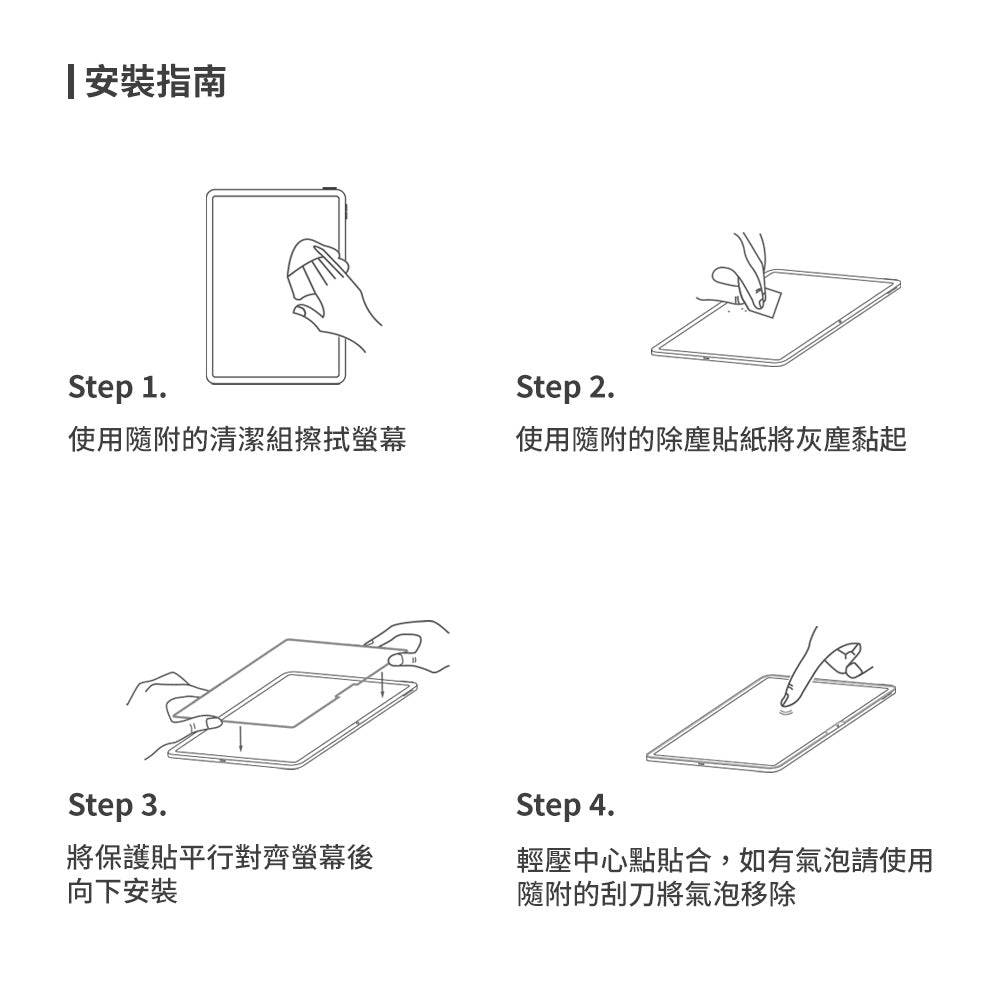 安裝指南

Step 1.

使用隨附的清潔組擦拭螢幕

Step 2.

使用隨附的除塵貼紙將灰塵黏起

Step 3.

將保護貼平行對齊螢幕後向下安裝

Step 4.

輕壓中心點貼合，如有氣泡請使用隨附的刮刀將氣泡移除