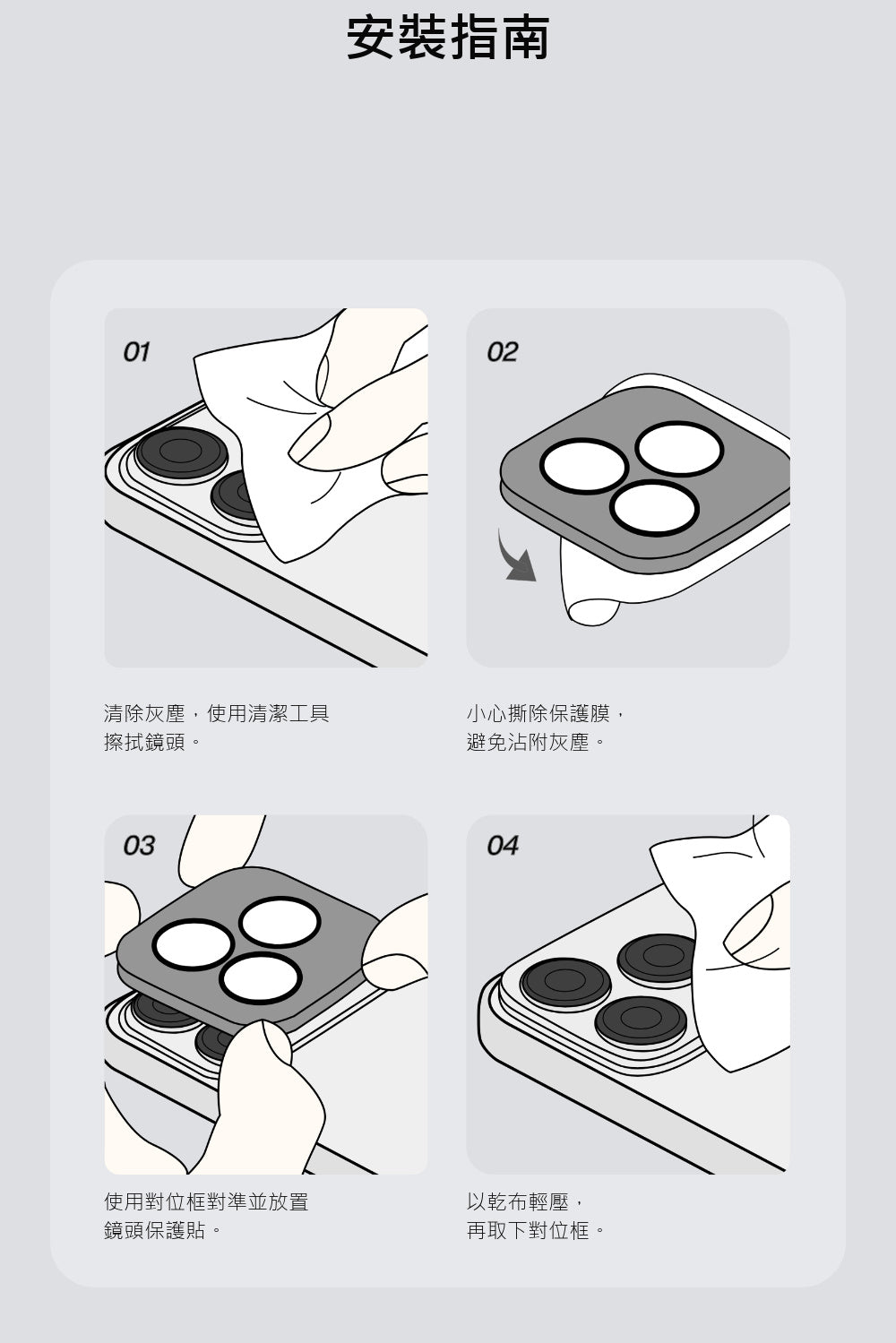 安裝指南

01

清除灰塵，使用清潔工具擦拭鏡頭。

02

小心撕除保護膜，避免沾附灰塵。

03

使用對位框對準並放置鏡頭保護貼。

04

以乾布輕壓，再取下對位框。