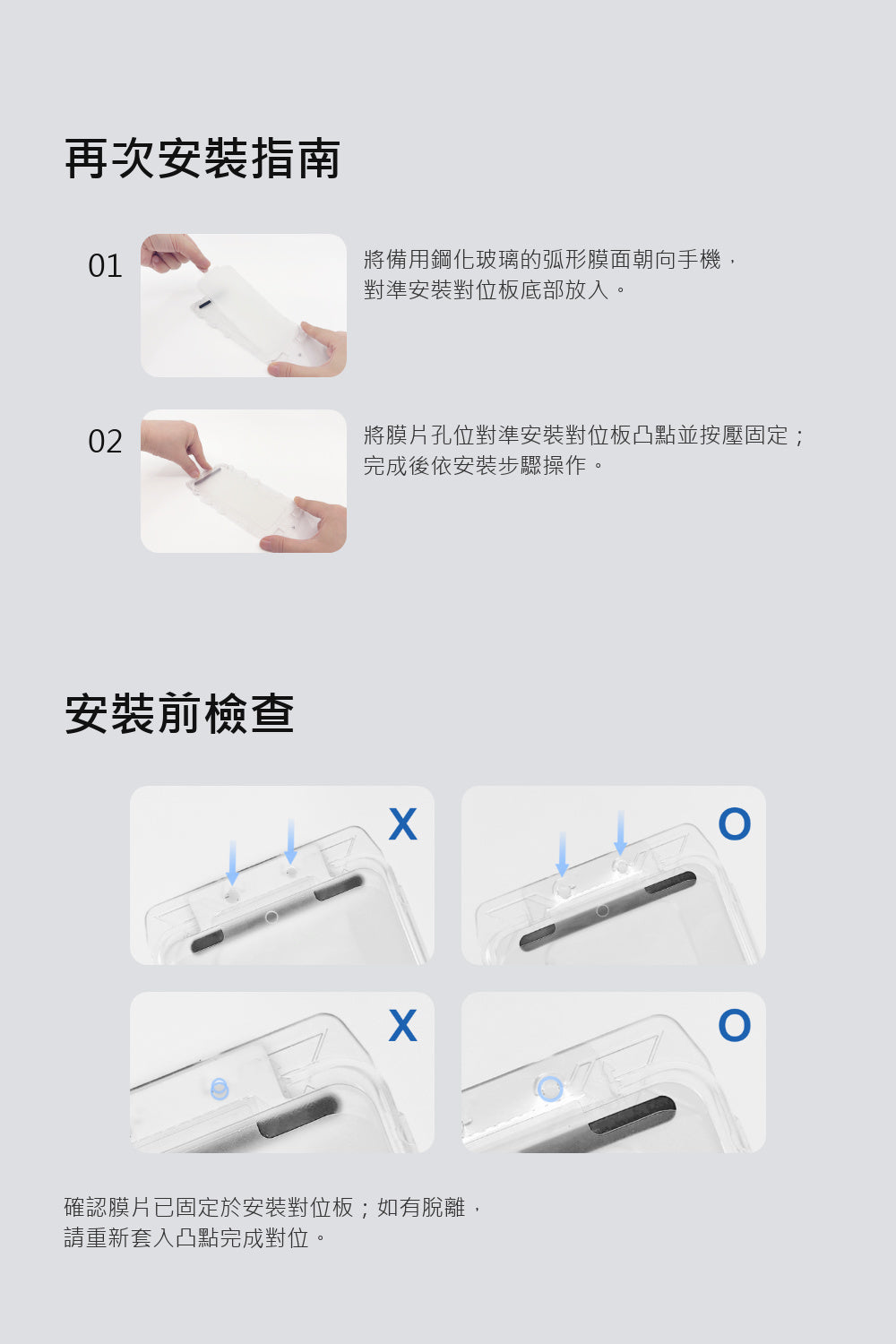 再次安裝指南

01

將備用鋼化玻璃的弧形膜面朝向手機，對準安裝對位板底部放入。

02

將膜片孔位對準安裝對位板凸點並按壓固定；完成後依安裝步驟操作。

安裝前檢查

X

O

X

O

確認膜片已固定於安裝對位板；如有脫離，請重新套入凸點完成對位。