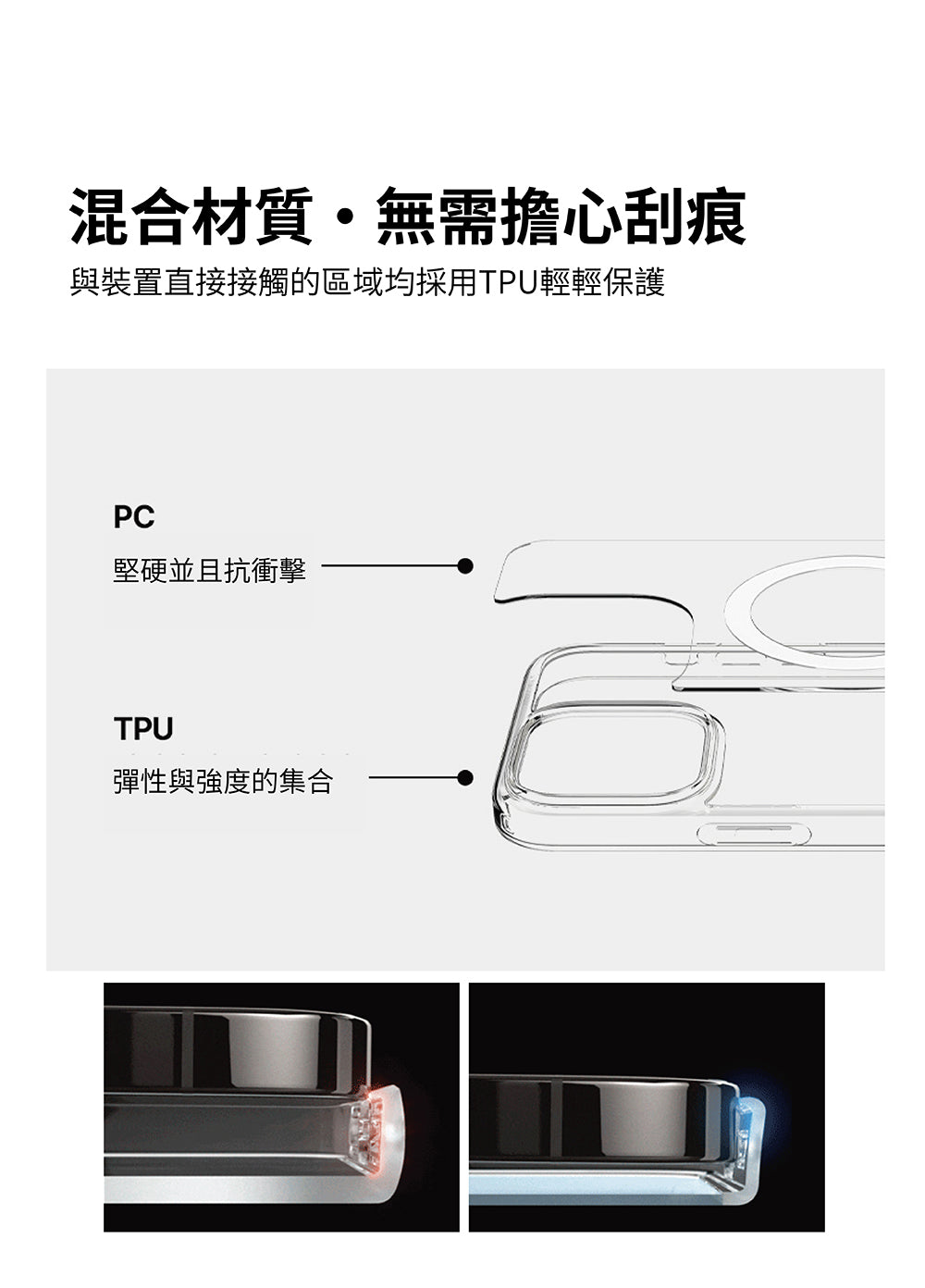 混合材質・無需擔心刮痕

與裝置直接接觸的區域均採用TPU輕輕保護

PC

堅硬並且抗衝擊

TPU

彈性與強度的集合