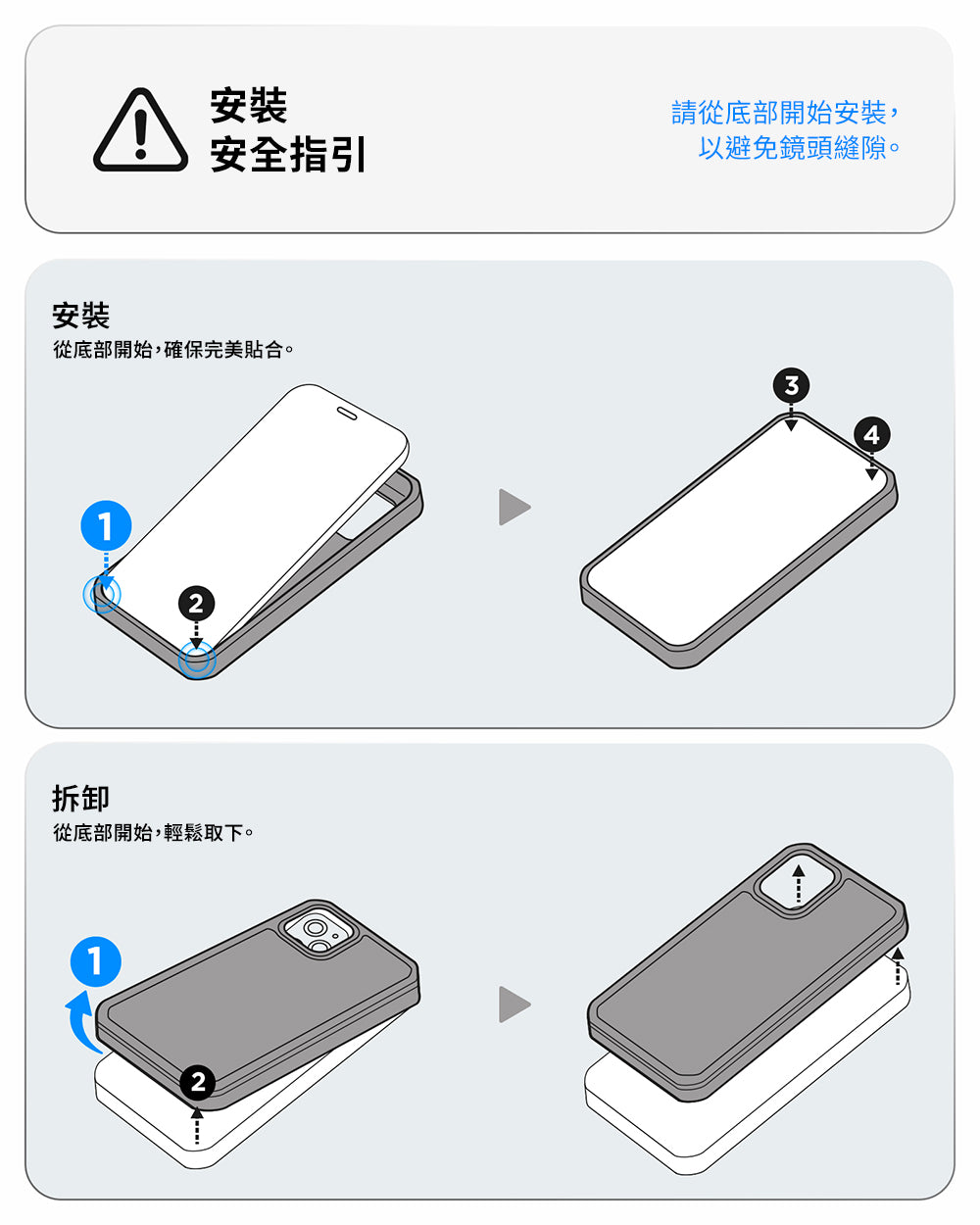 安裝
安全指引

請從底部開始安裝，
以避免鏡頭縫隙。

安裝
從底部開始，確保完美貼合。

1
2
3
4

拆卸
從底部開始，輕鬆取下。

1
2