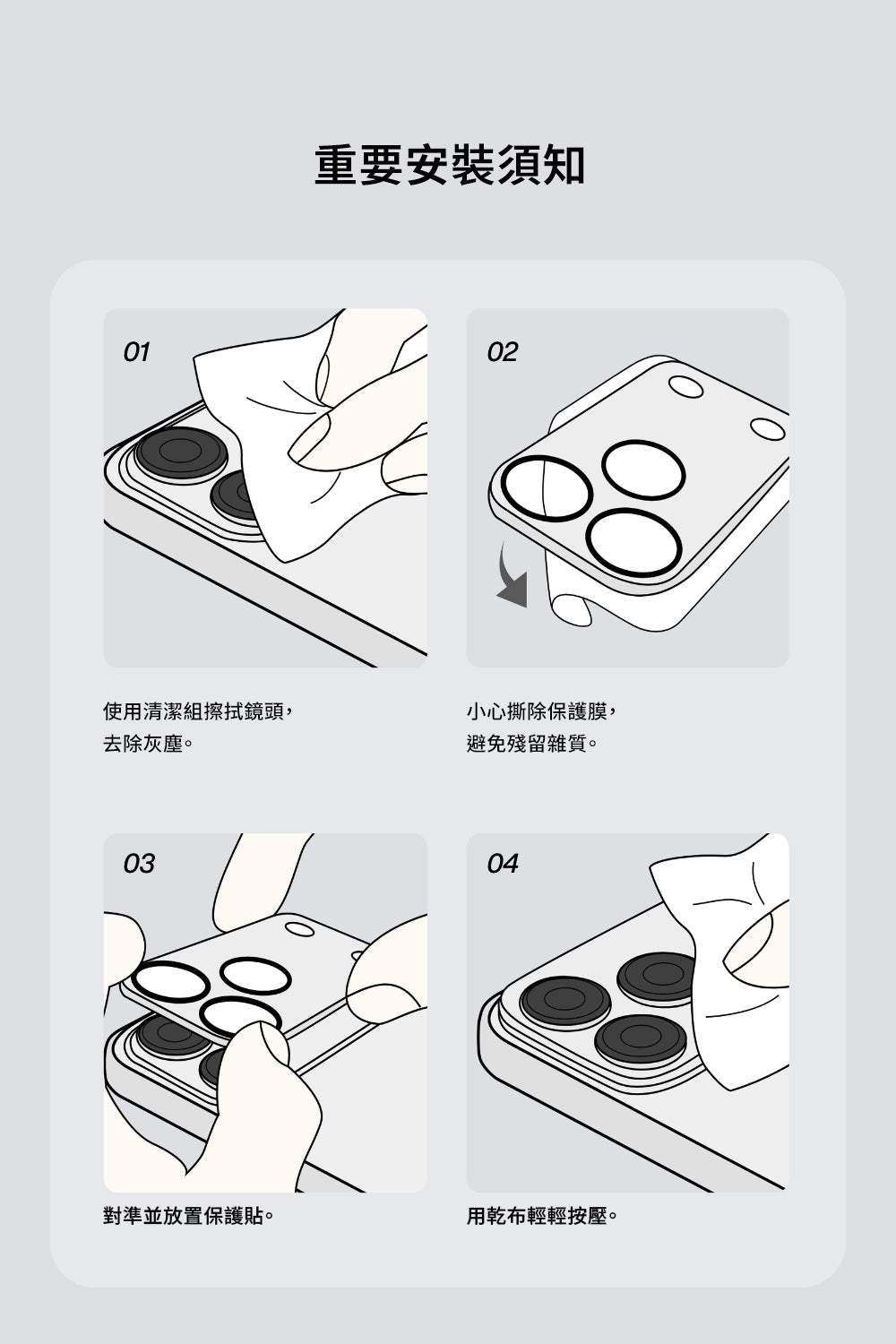 重要安裝須知

01

使用清潔組擦拭鏡頭，
去除灰塵。

02

小心撕除保護膜，
避免殘留雜質。

03

對準並放置保護貼。

04

用乾布輕輕按壓。