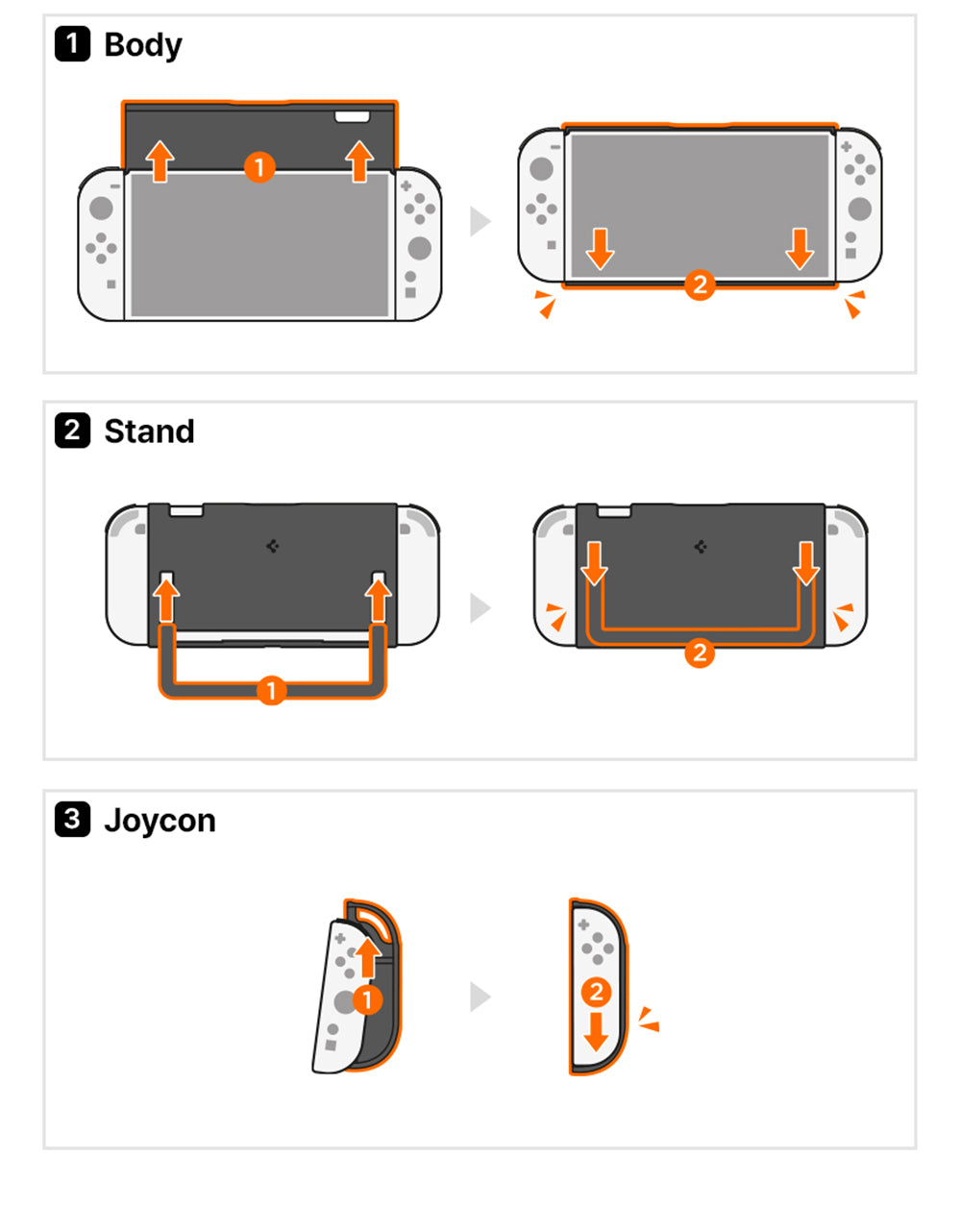 1 Body

1

2

2 Stand

1

2

3 Joycon

1

2