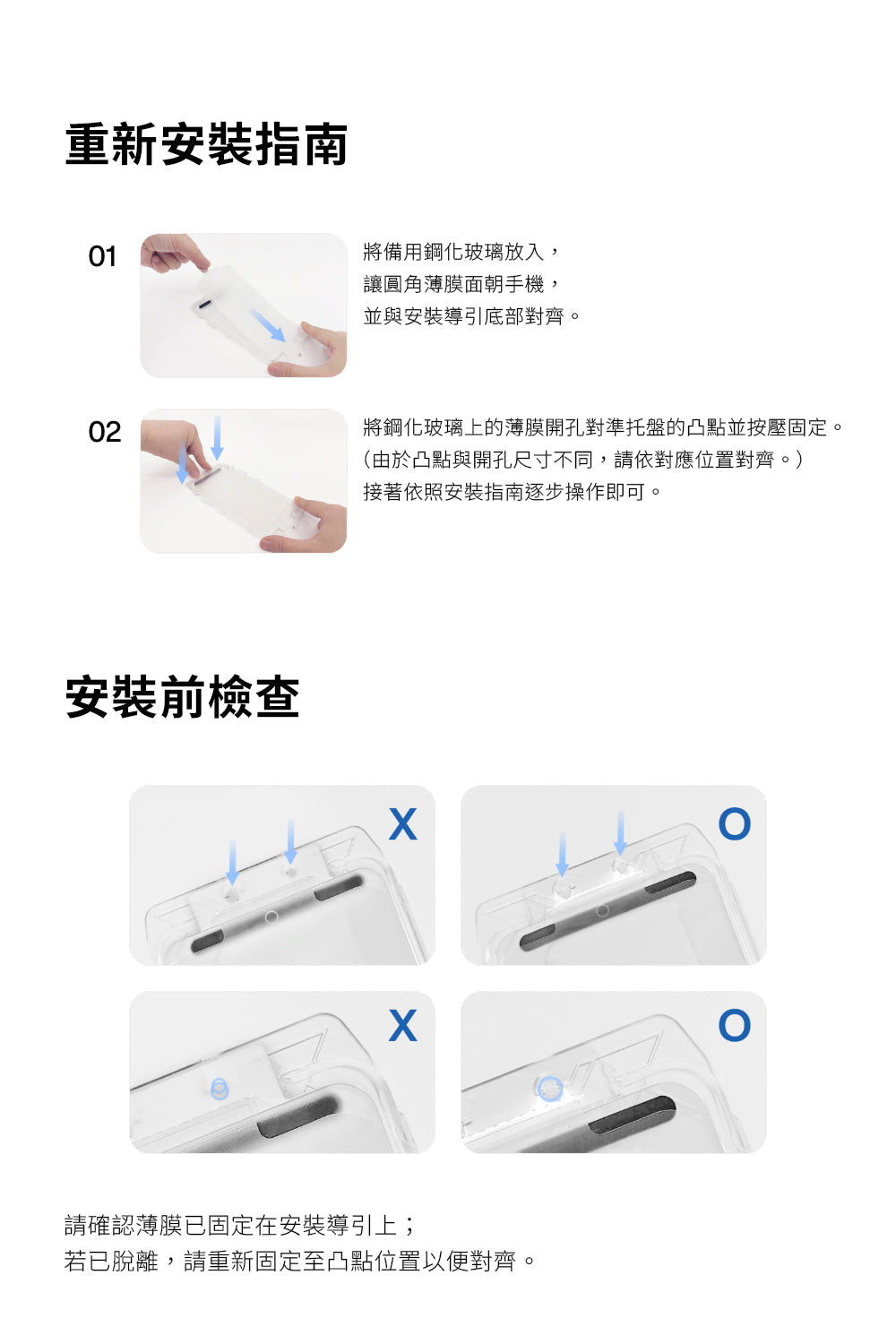 重新安裝指南

01

將備用鋼化玻璃放入，
讓圓角薄膜面朝手機，
並與安裝導引底部對齊。

02

將鋼化玻璃上的薄膜開孔對準托盤的凸點並按壓固定。
(由於凸點與開孔尺寸不同，請依對應位置對齊。)
接著依照安裝指南逐步操作即可。

安裝前檢查

X

O

X

O

請確認薄膜已固定在安裝導引上；
若已脫離，請重新固定至凸點位置以便對齊。