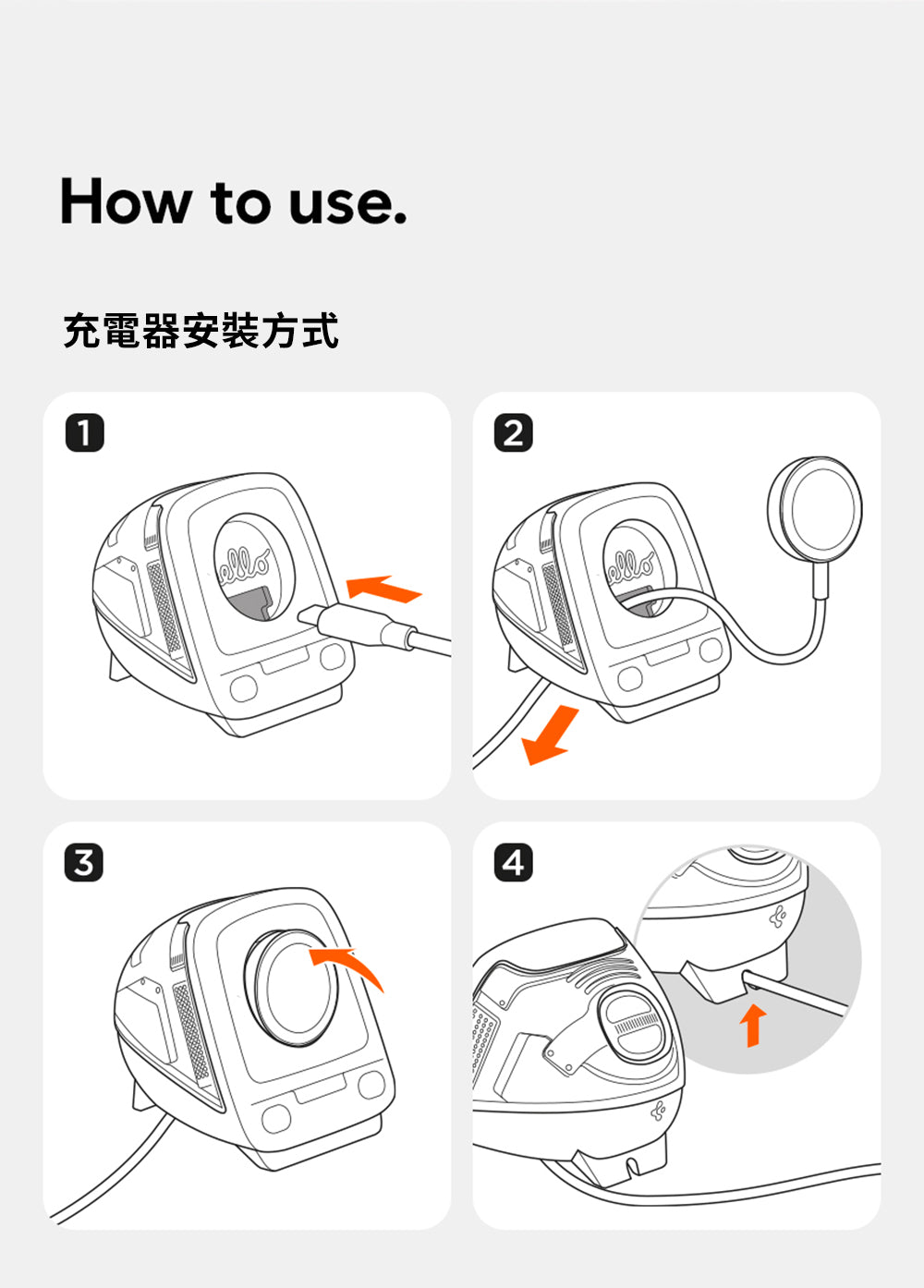 How to use.

充電器安裝方式

1

ello

2

ello

3

4