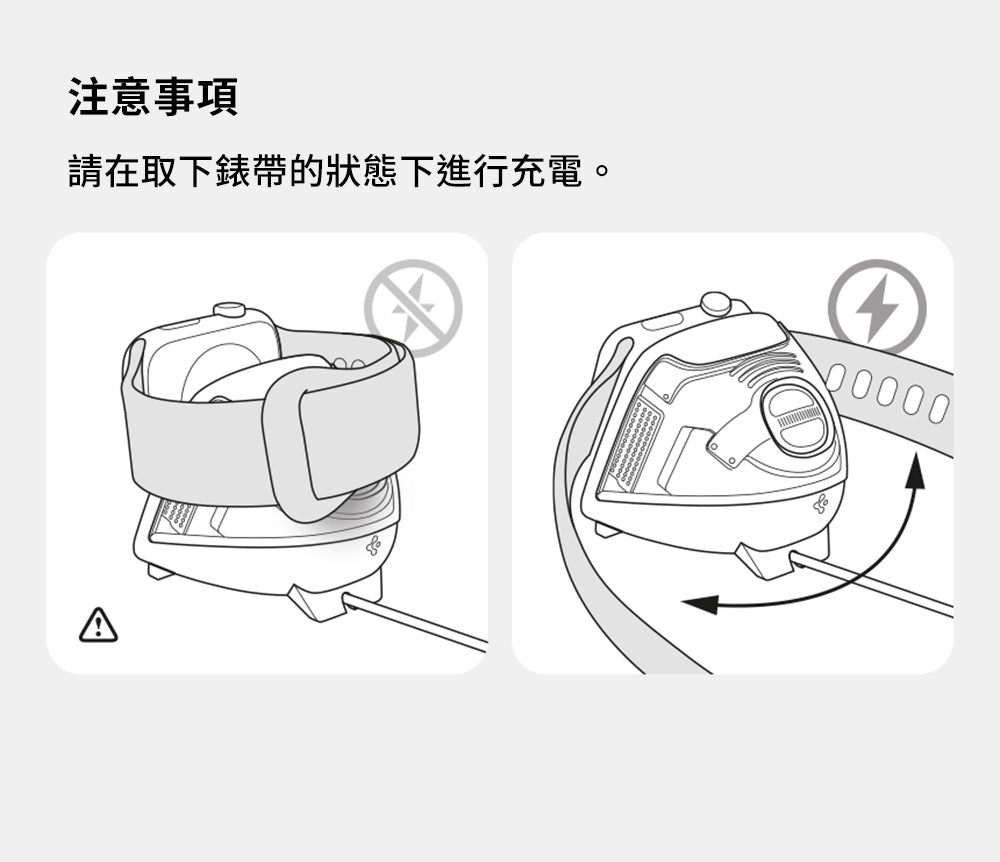 注意事項

請在取下錶帶的狀態下進行充電。