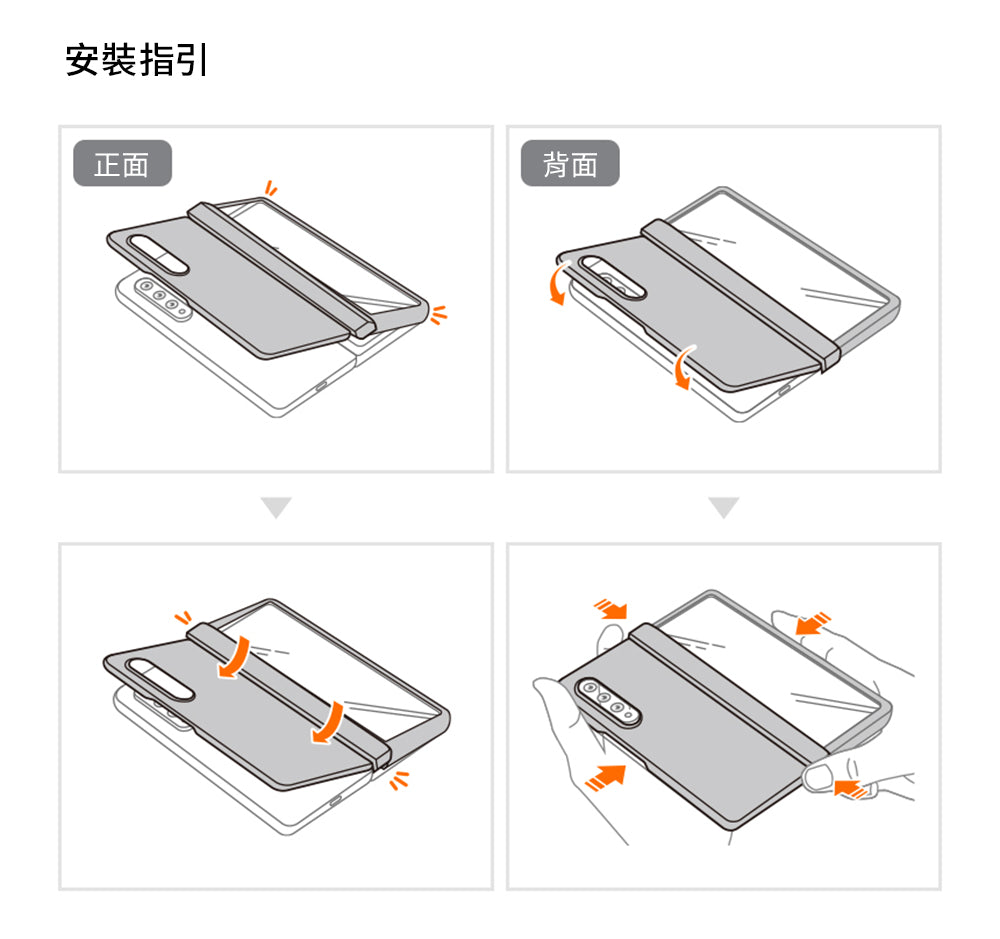 安裝指引

正面

背面