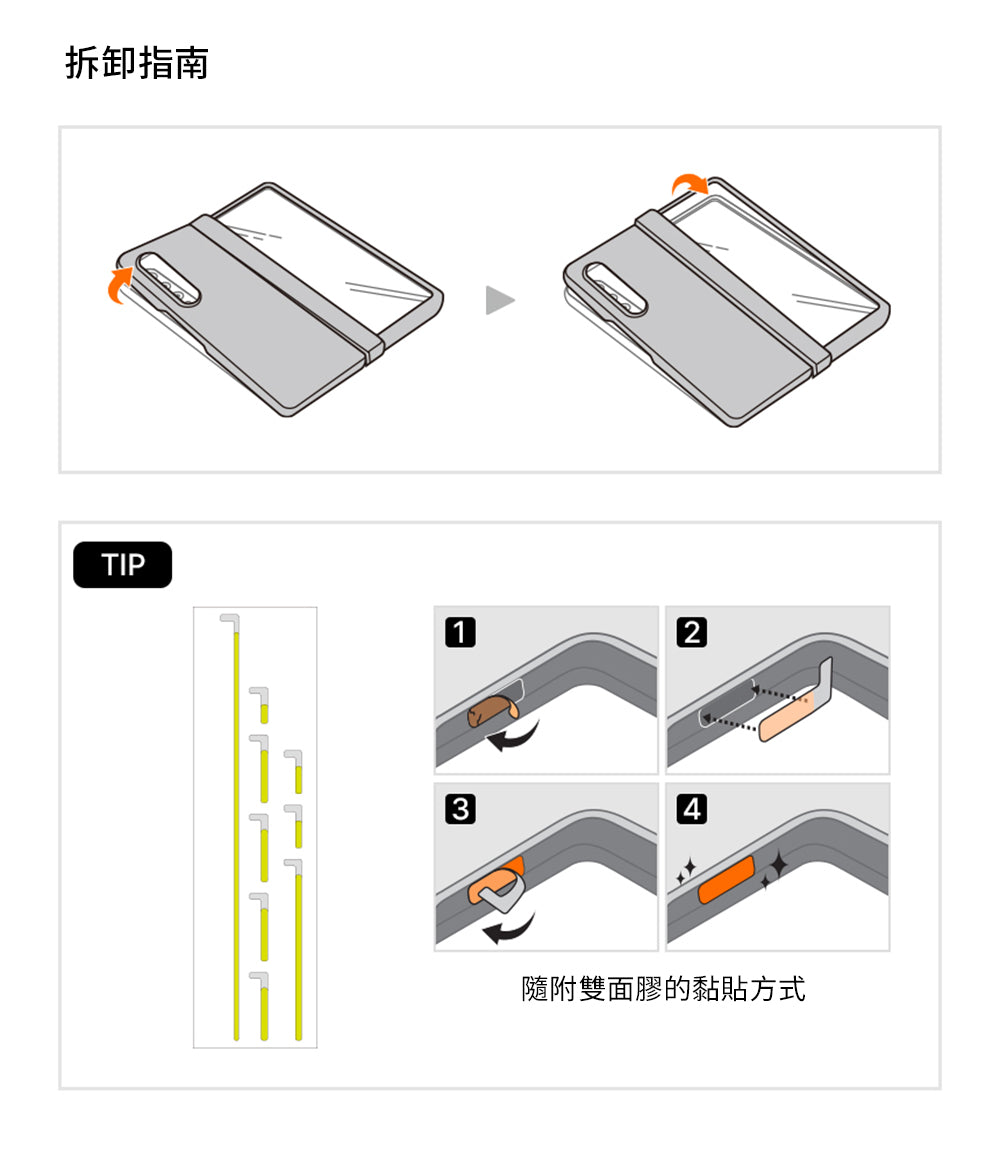 拆卸指南

TIP

1

2

3

4

隨附雙面膠的黏貼方式