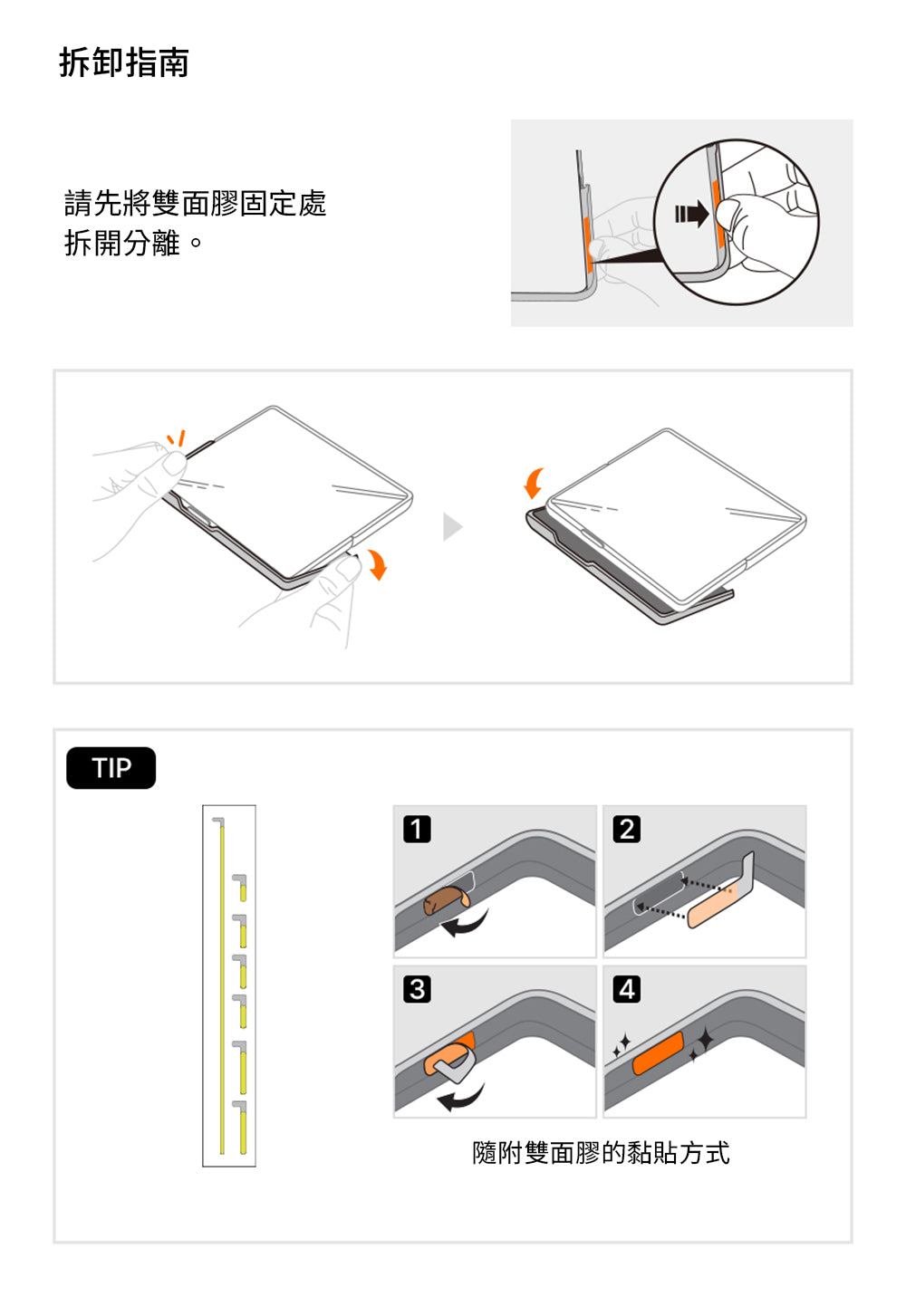 拆卸指南

請先將雙面膠固定處拆開分離。

TIP

1

2

3

4

隨附雙面膠的黏貼方式