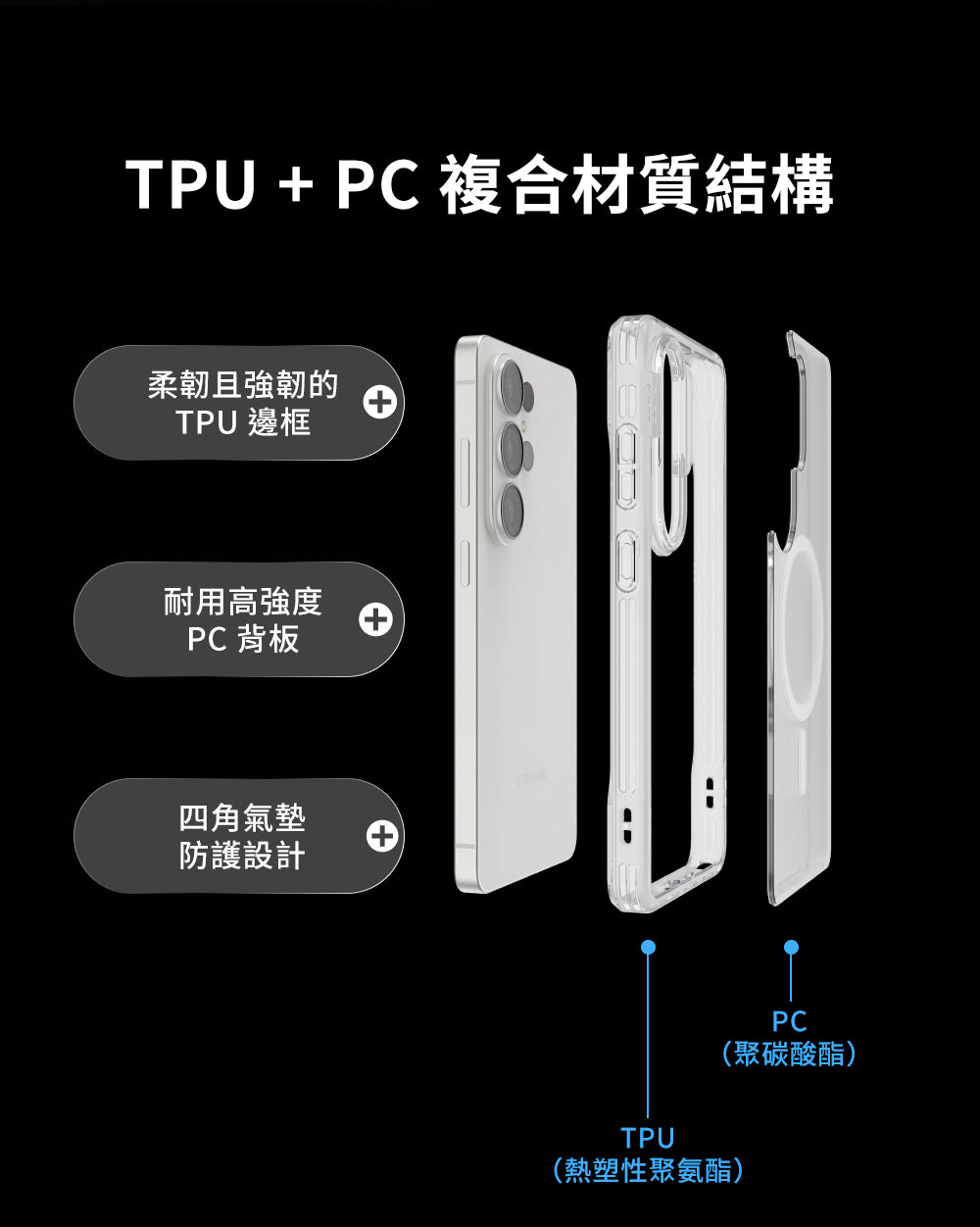 TPU + PC 複合材質結構

柔韌且強韌的 TPU 邊框

耐用高強度 PC 背板

四角氣墊 防護設計

SAMSUNG

PC
（聚碳酸酯）

TPU
（熱塑性聚氨酯）