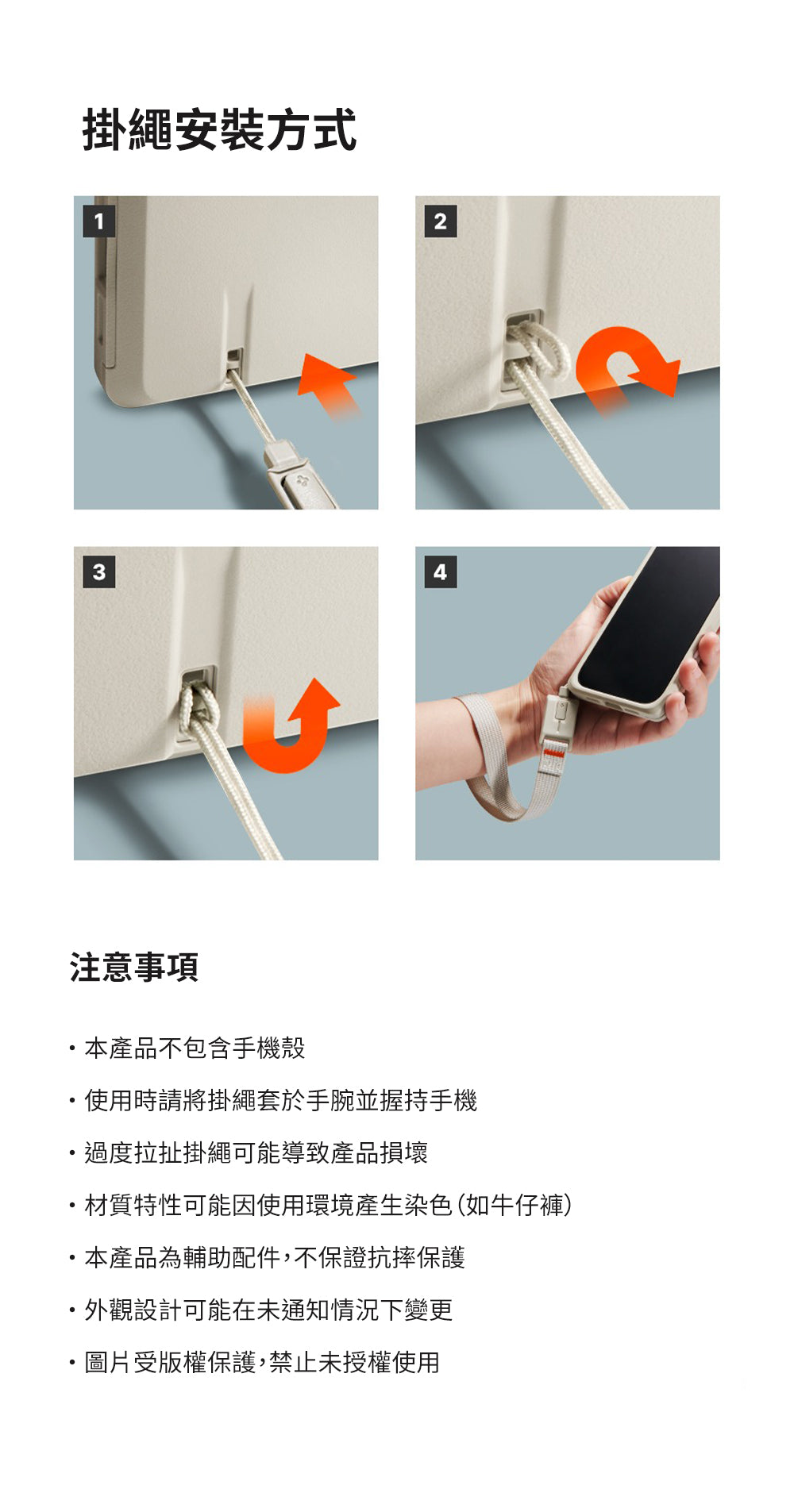 掛繩安裝方式

1

2

3

4

注意事項

• 本產品不包含手機殼
• 使用時請將掛繩套於手腕並握持手機
• 過度拉扯掛繩可能導致產品損壞
• 材質特性可能因使用環境產生染色（如牛仔褲）
• 本產品為輔助配件，不保證抗摔保護
• 外觀設計可能在未通知情況下變更
• 圖片受版權保護，禁止未授權使用