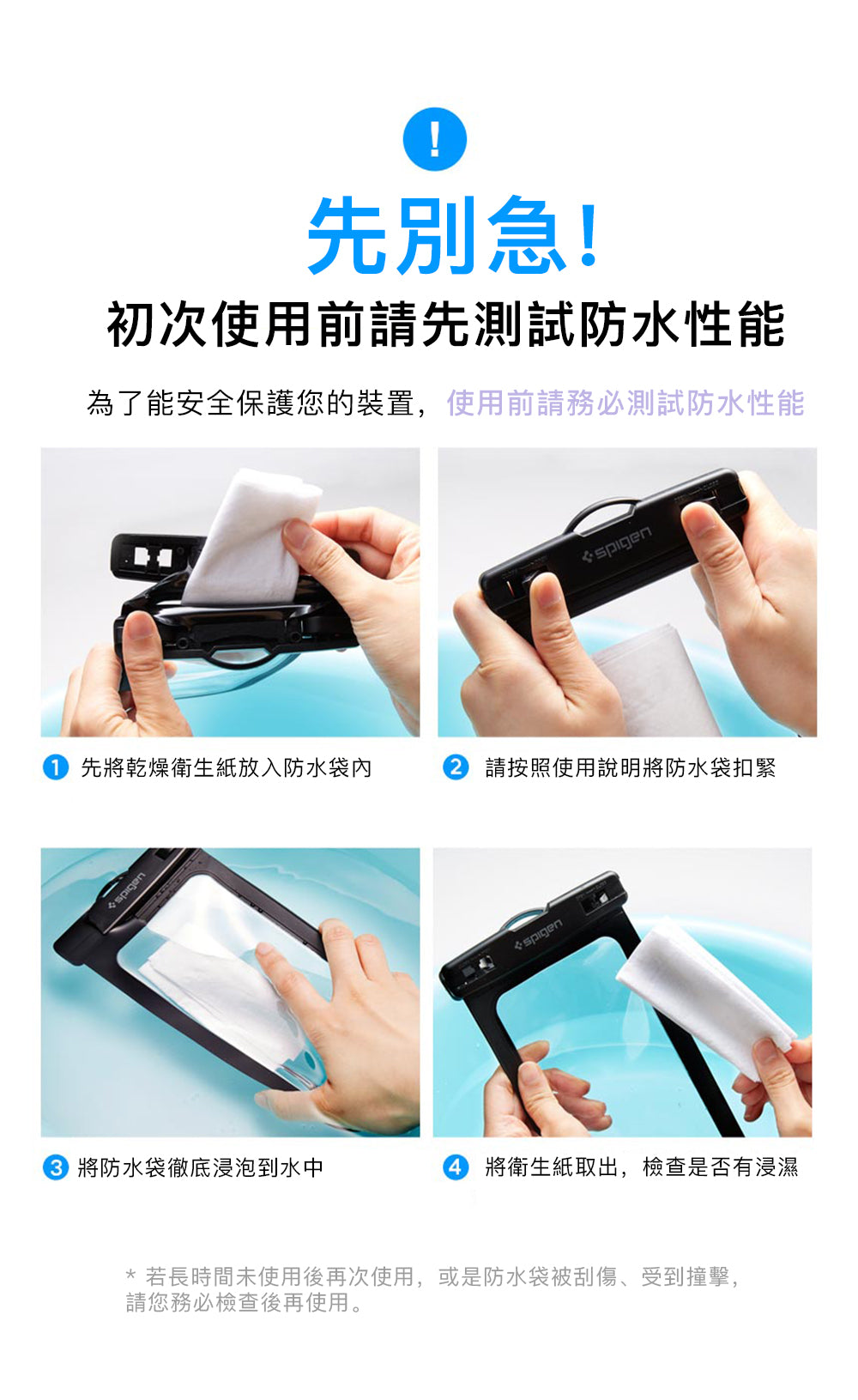 !

先別急!

初次使用前請先測試防水性能

為了能安全保護您的裝置，使用前請務必測試防水性能

spigen

1 先將乾燥衛生紙放入防水袋內

2 請按照使用說明將防水袋扣緊

spigen

spigen

3 將防水袋徹底浸泡到水中

4 將衛生紙取出，檢查是否有浸濕

* 若長時間未使用後再次使用，或是防水袋被刮傷、受到撞擊，請您務必檢查後再使用。