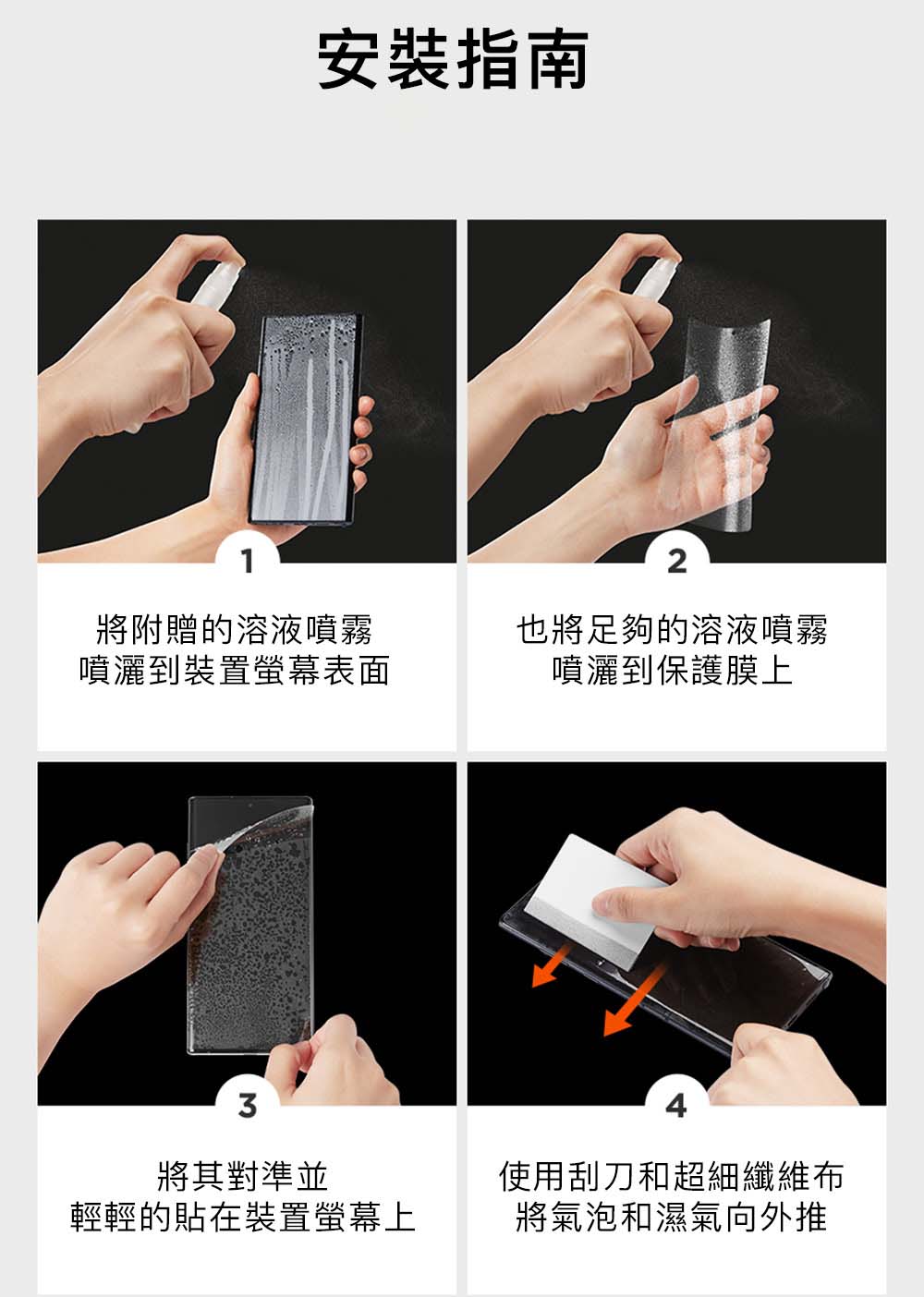 安裝指南

1

將附贈的溶液噴霧
噴灑到裝置螢幕表面

2

也將足夠的溶液噴霧
噴灑到保護膜上

3

將其對準並
輕輕的貼在裝置螢幕上

4

使用刮刀和超細纖維布
將氣泡和濕氣向外推